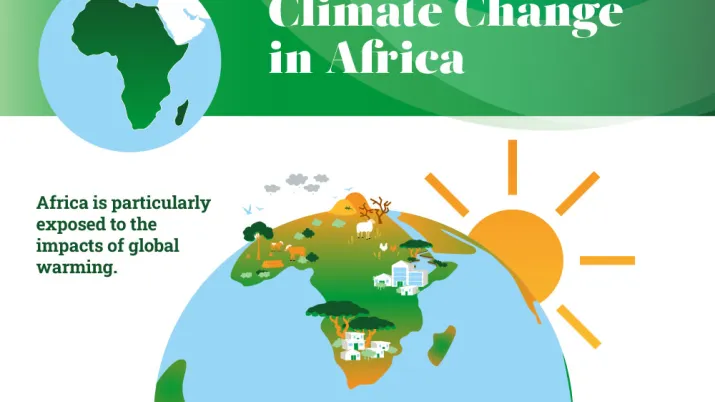 Climate Change in Africa

Africa is particularly exposed to the impacts of global warming.